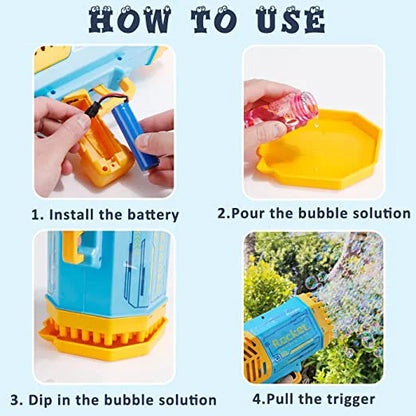 HOW TO USE

1. Install the battery

2.Pour the bubble solution

3. Dip in the bubble solution

Rocket

4.Pull the trigger